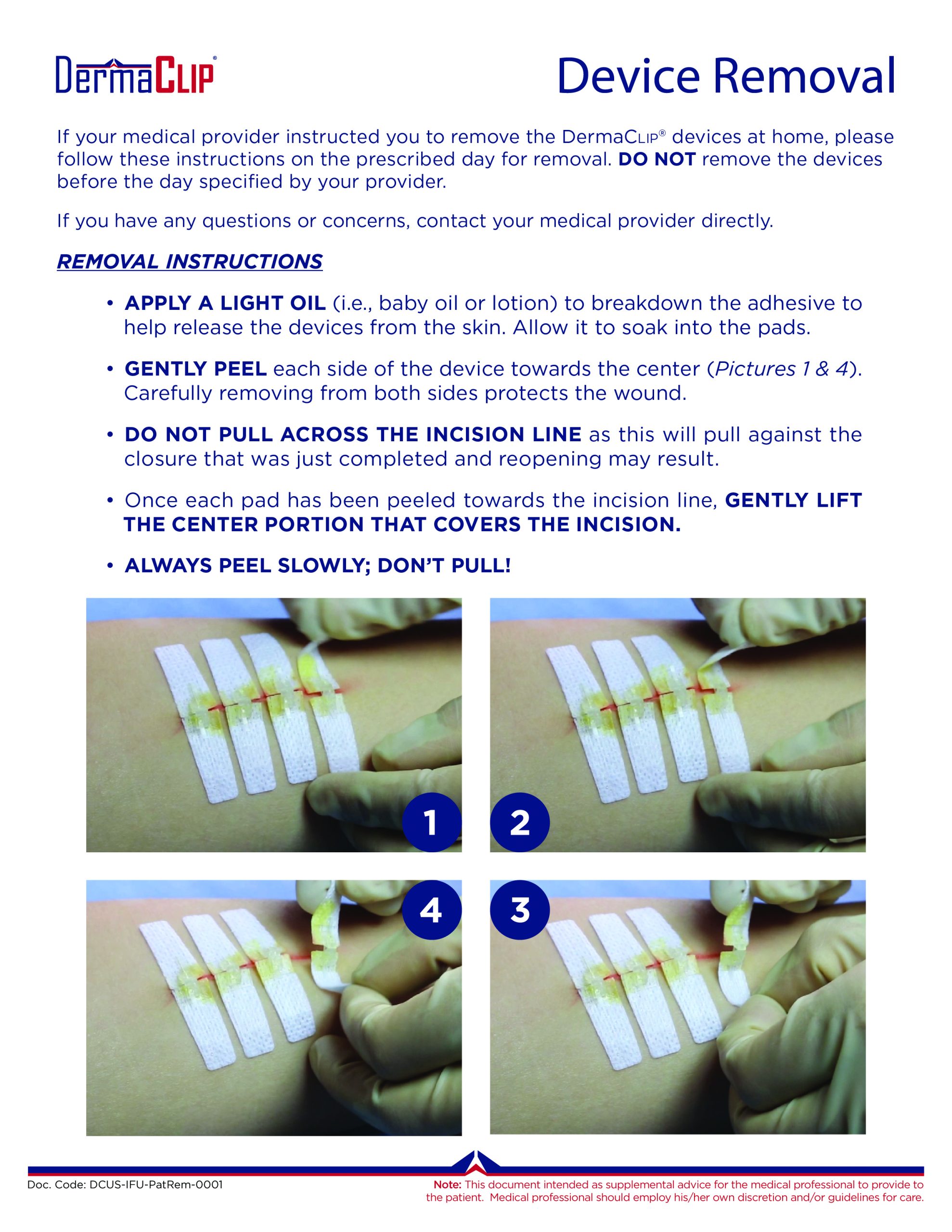 DermaClip®

Device Removal

If your medical provider instructed you to remove the DermaClip® devices at home, please follow these instructions on the prescribed day for removal. DO NOT remove the devices before the day specified by your provider.

If you have any questions or concerns, contact your medical provider directly.

REMOVAL INSTRUCTIONS

• APPLY A LIGHT OIL (i.e., baby oil or lotion) to breakdown the adhesive to help release the devices from the skin. Allow it to soak into the pads.

• GENTLY PEEL each side of the device towards the center (Pictures 1 & 4). Carefully removing from both sides protects the wound.

• DO NOT PULL ACROSS THE INCISION LINE as this will pull against the closure that was just completed and reopening may result.

• Once each pad has been peeled towards the incision line, GENTLY LIFT THE CENTER PORTION THAT COVERS THE INCISION.

• ALWAYS PEEL SLOWLY; DON'T PULL!

1

2

4

3

Doc. Code: DCUS-IFU-PatRem-0001

Note: This document intended as supplemental advice for the medical professional to provide to the patient. Medical professional should employ his/her own discretion and/or guidelines for care.